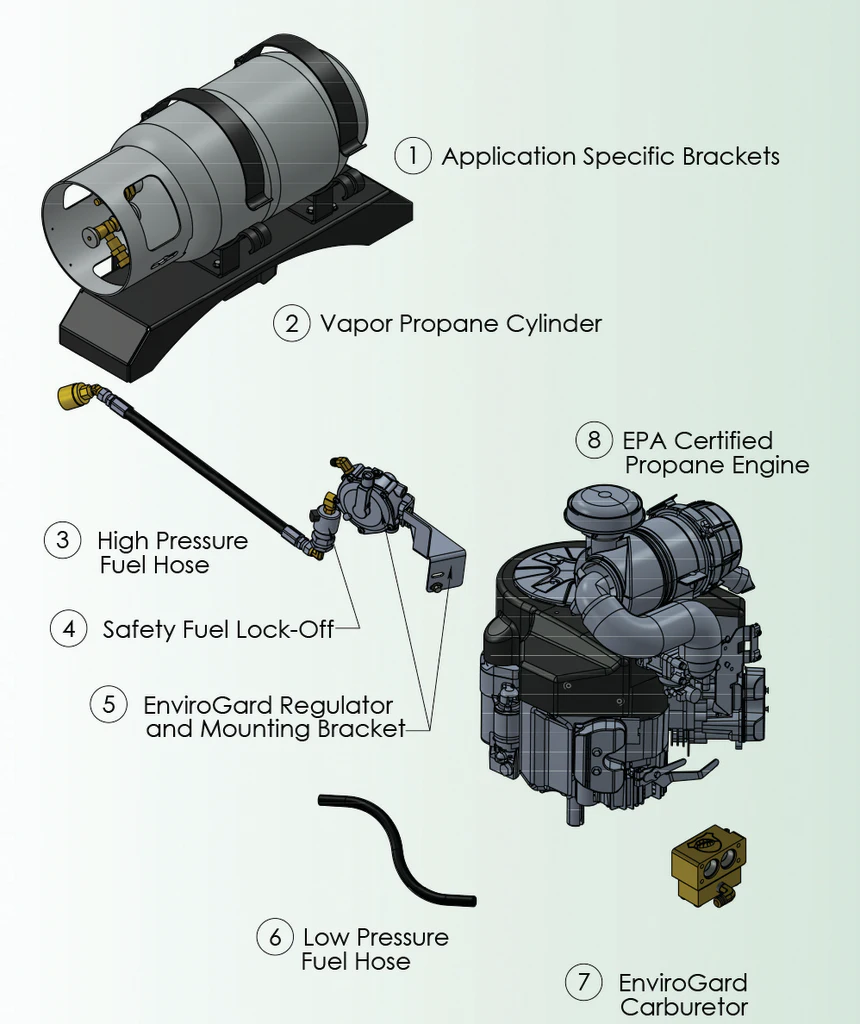 1 Application Specific Brackets

2 Vapor Propane Cylinder

8 EPA Certified Propane Engine

3 High Pressure Fuel Hose

4 Safety Fuel Lock-Off

5 EnviroGard Regulator and Mounting Bracket

6 Low Pressure Fuel Hose

7 EnviroGard Carburetor