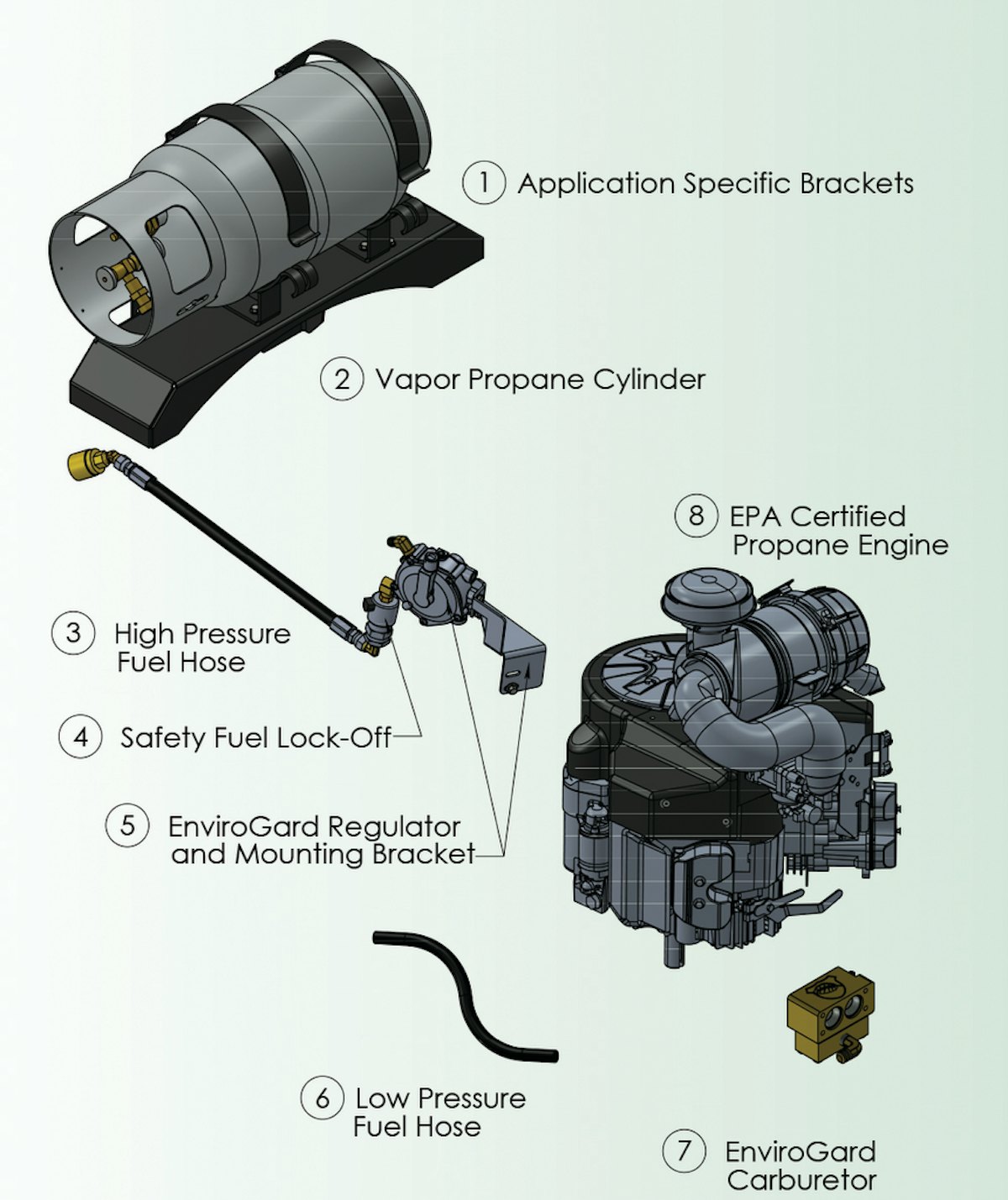 1 Application Specific Brackets

2 Vapor Propane Cylinder

8 EPA Certified Propane Engine

3 High Pressure Fuel Hose

4 Safety Fuel Lock-Off

5 EnviroGard Regulator and Mounting Bracket

6 Low Pressure Fuel Hose

7 EnviroGard Carburetor