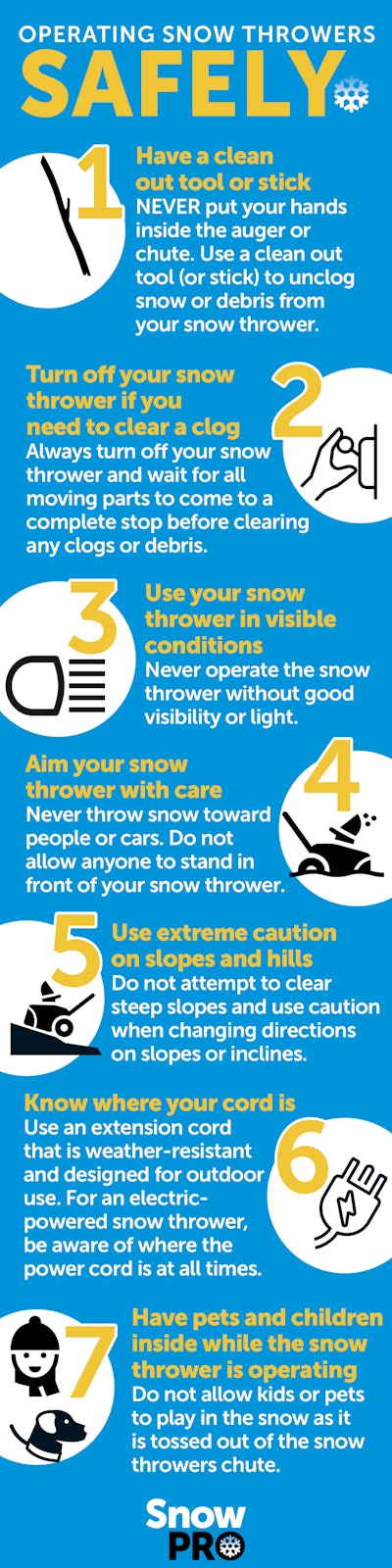 OPERATING SNOW THROWERS
SAFELY

1
Have a clean out tool or stick
NEVER put your hands inside the auger or chute. Use a clean out tool (or stick) to unclog snow or debris from your snow thrower.

2
Turn off your snow thrower if you need to clear a clog
Always turn off your snow thrower and wait for all moving parts to come to a complete stop before clearing any clogs or debris.

3
Use your snow thrower in visible conditions
Never operate the snow thrower without good visibility or light.

4
Aim your snow thrower with care
Never throw snow toward people or cars. Do not allow anyone to stand in front of your snow thrower.

5
Use extreme caution on slopes and hills
Do not attempt to clear steep slopes and use caution when changing directions on slopes or inclines.

6
Know where your cord is
Use an extension cord that is weather-resistant and designed for outdoor use. For an electric-powered snow thrower, be aware of where the power cord is at all times.

7
Have pets and children inside while the snow thrower is operating
Do not allow kids or pets to play in the snow as it is tossed out of the snow throwers chute.

Snow PRO