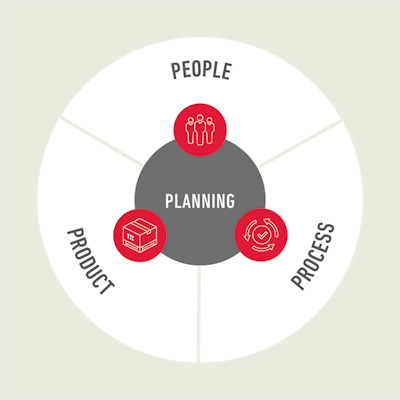 PEOPLE

PLANNING

PRODUCT

PROCESS